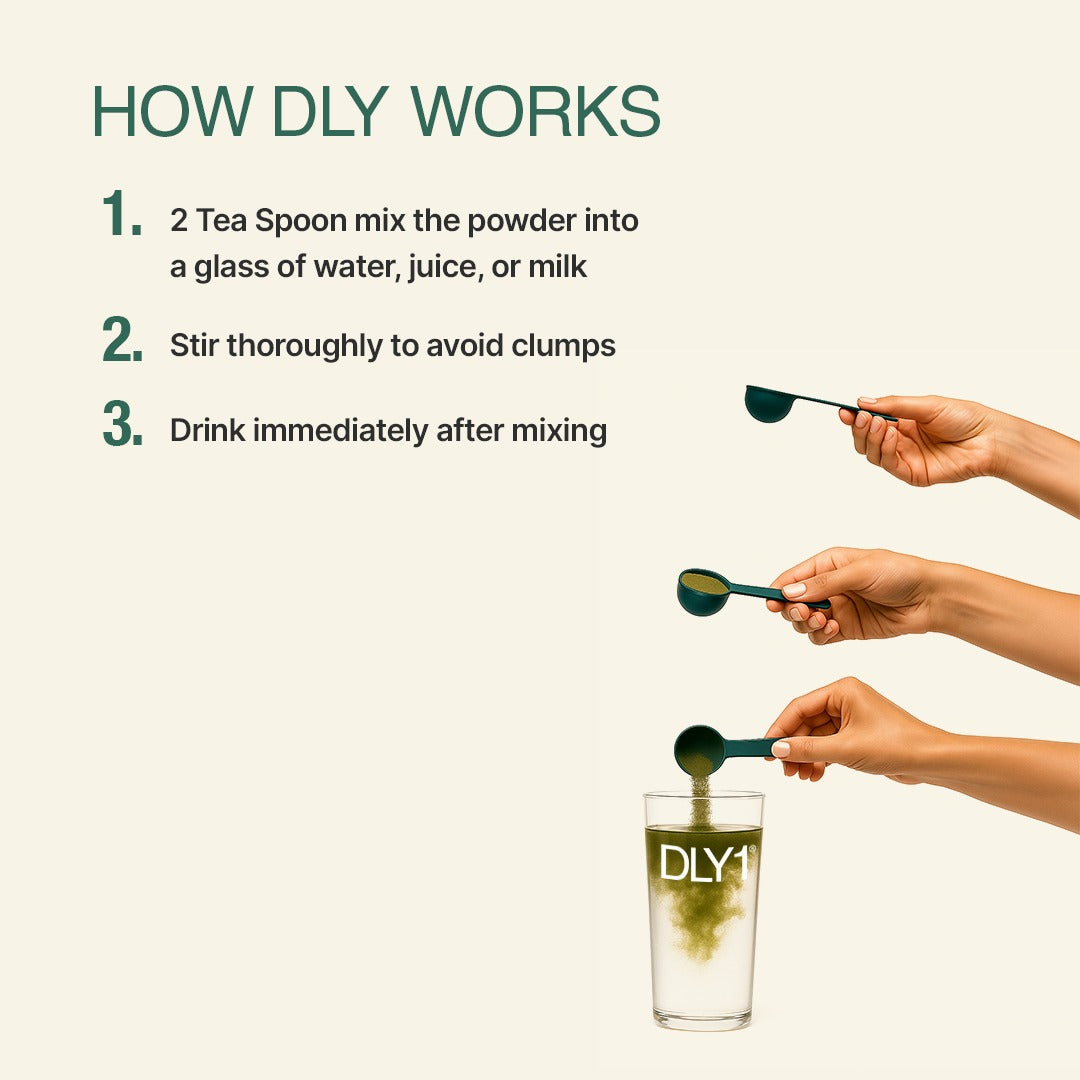 HOW DLY WORKS

1. 2 Tea Spoon mix the powder into a glass of water, juice, or milk

2. Stir thoroughly to avoid clumps

3. Drink immediately after mixing

DLY1®